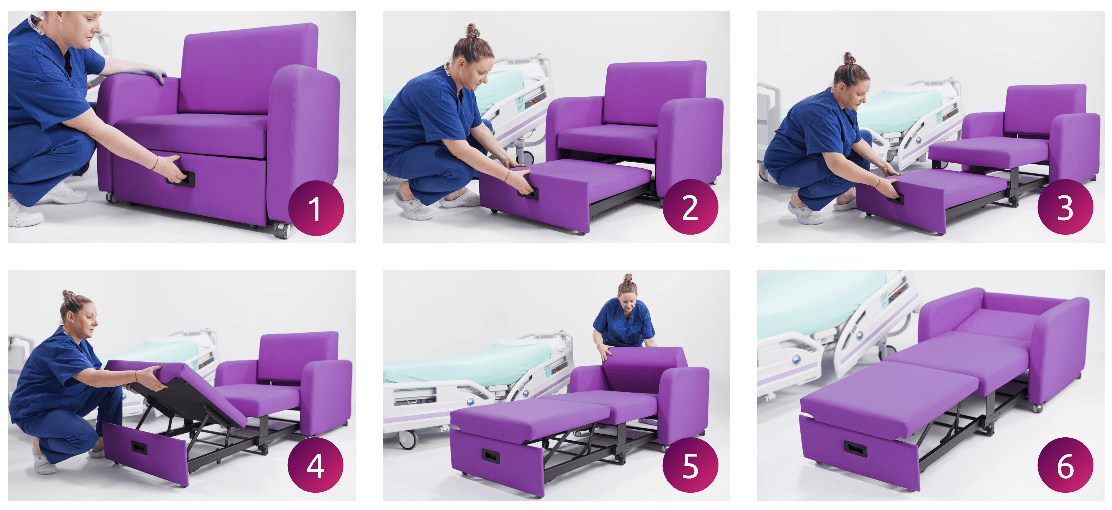 1

2

3

4

5

6